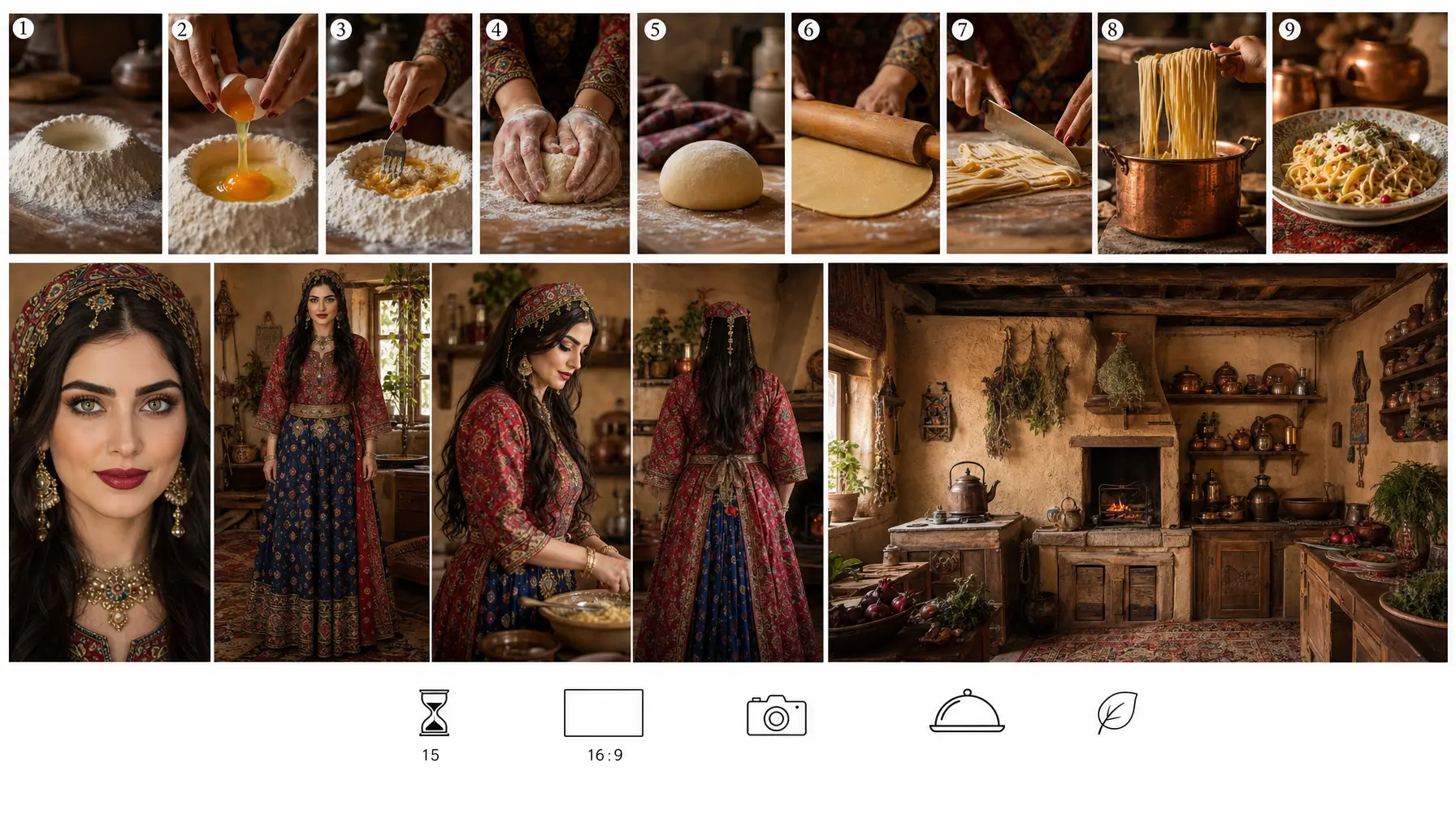 1
2
3
4
5
6
7
8
9

15

16:9